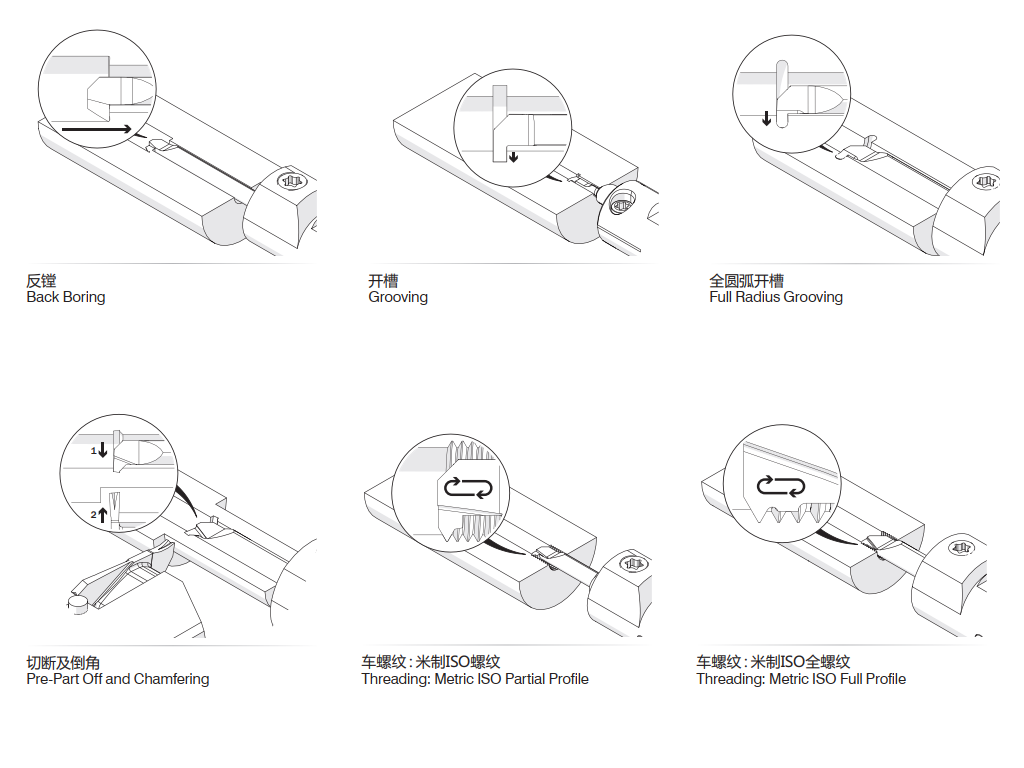 反镗
Back Boring

开槽
Grooving

全圆弧开槽
Full Radius Grooving

1
2

切断及倒角
Pre-Part Off and Chamfering

车螺纹 : 米制ISO螺纹
Threading: Metric ISO Partial Profile

车螺纹 : 米制ISO全螺纹
Threading: Metric ISO Full Profile