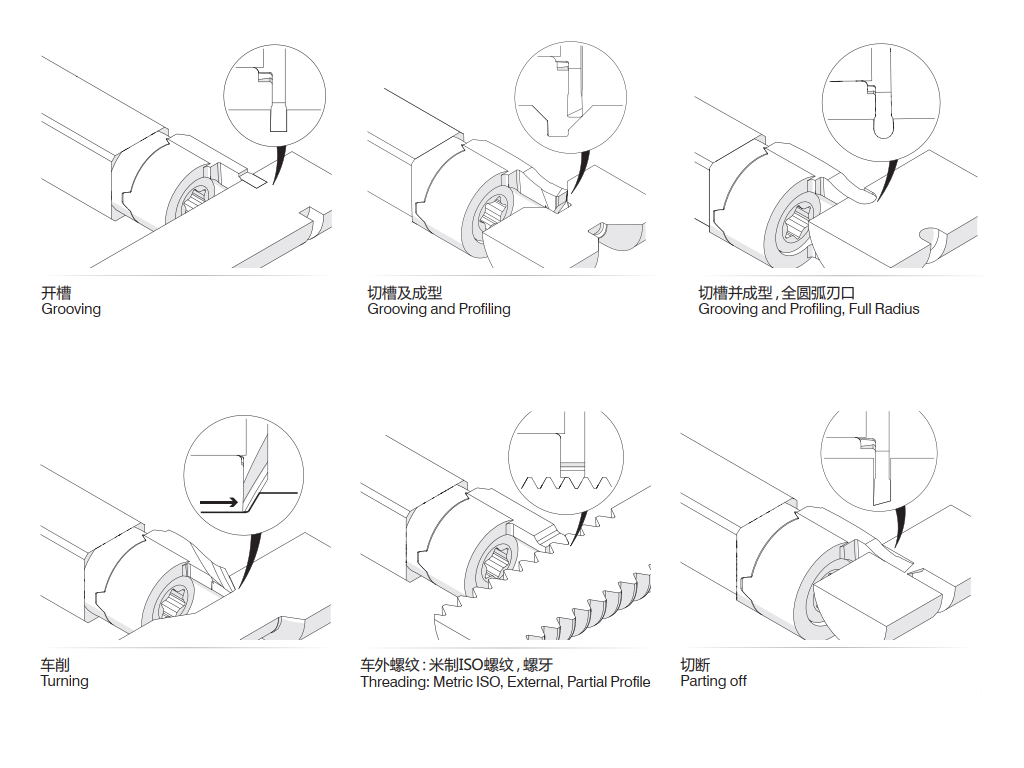 开槽
Grooving

切槽及成型
Grooving and Profiling

切槽并成型，全圆弧刃口
Grooving and Profiling, Full Radius

车削
Turning

车外螺纹：米制ISO螺纹，螺牙
Threading: Metric ISO, External, Partial Profile

切断
Parting off