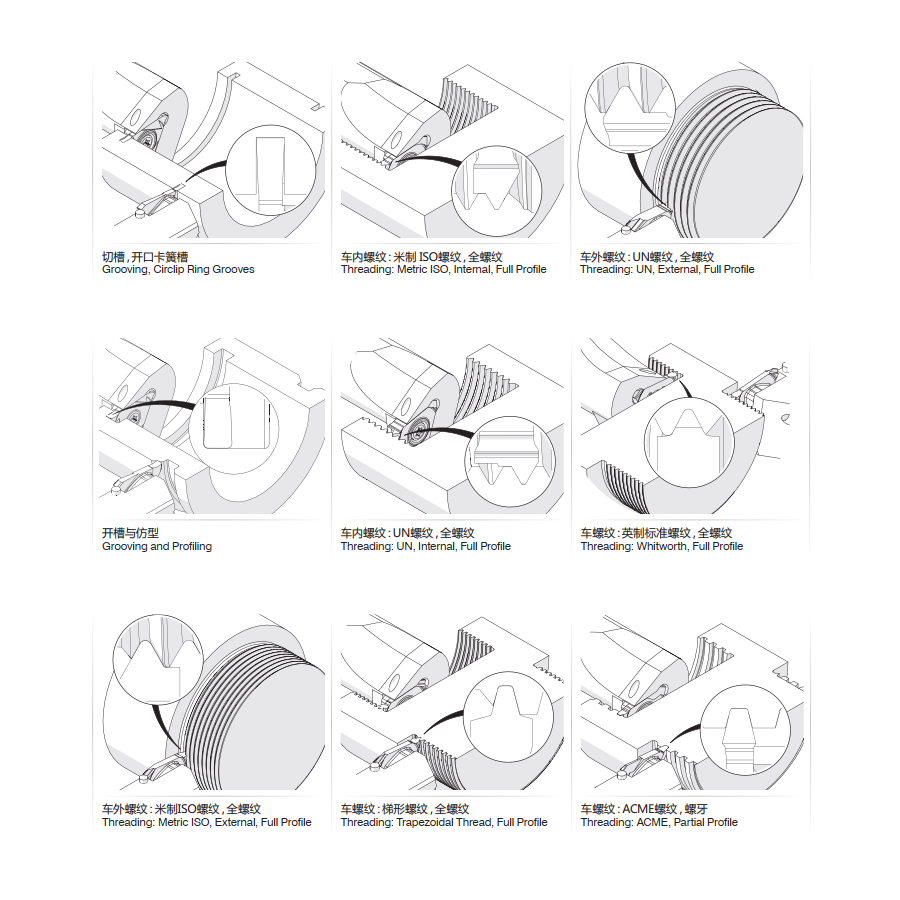 切槽，开口卡簧槽
Grooving, Circlip Ring Grooves

车内螺纹：米制 ISO螺纹，全螺纹
Threading: Metric ISO, Internal, Full Profile

车外螺纹：UN螺纹，全螺纹
Threading: UN, External, Full Profile

开槽与仿型
Grooving and Profiling

车内螺纹：UN螺纹，全螺纹
Threading: UN, Internal, Full Profile

车螺纹：英制标准螺纹，全螺纹
Threading: Whitworth, Full Profile

车外螺纹：米制ISO螺纹，全螺纹
Threading: Metric ISO, External, Full Profile

车螺纹：梯形螺纹，全螺纹
Threading: Trapezoidal Thread, Full Profile

车螺纹：ACME螺纹，螺牙
Threading: ACME, Partial Profile