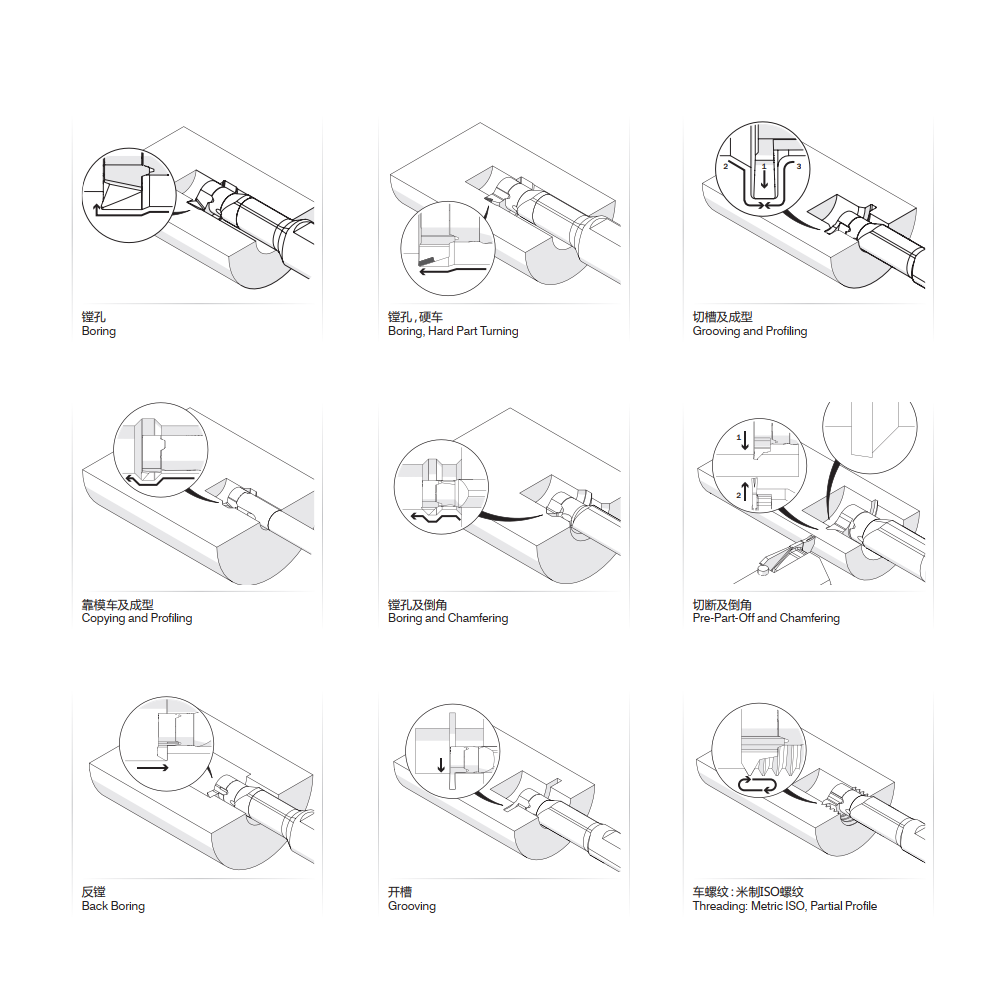 镗孔
Boring

镗孔，硬车
Boring, Hard Part Turning

2
1
3
切槽及成型
Grooving and Profiling

靠模车及成型
Copying and Profiling

镗孔及倒角
Boring and Chamfering

1
2
切断及倒角
Pre-Part-Off and Chamfering

反镗
Back Boring

开槽
Grooving

车螺纹：米制ISO螺纹
Threading: Metric ISO, Partial Profile