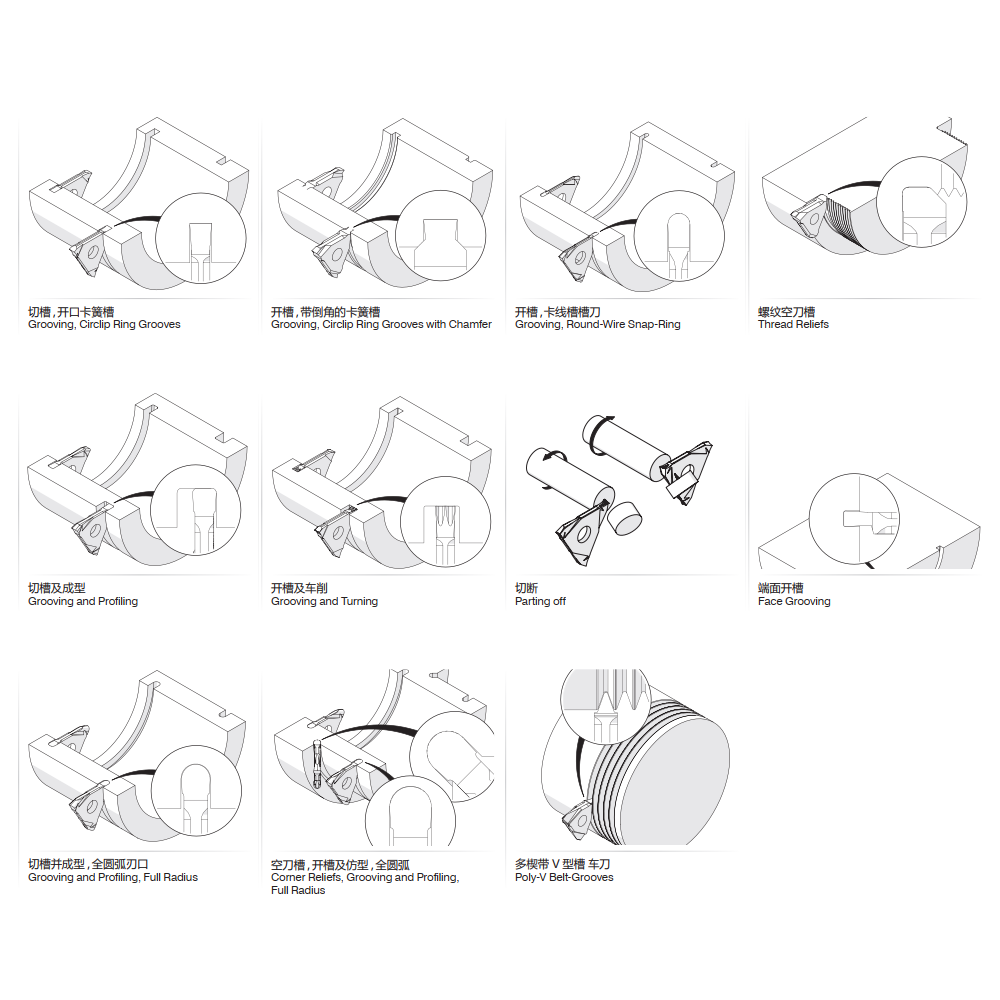 切槽，开口卡簧槽
Grooving, Circlip Ring Grooves

开槽，带倒角的卡簧槽
Grooving, Circlip Ring Grooves with Chamfer

开槽，卡线槽槽刀
Grooving, Round-Wire Snap-Ring

螺纹空刀槽
Thread Reliefs

切槽及成型
Grooving and Profiling

开槽及车削
Grooving and Turning

切断
Parting off

端面开槽
Face Grooving

切槽并成型，全圆弧刃口
Grooving and Profiling, Full Radius

空刀槽，开槽及仿型，全圆弧
Corner Reliefs, Grooving and Profiling, Full Radius

多楔带 V 型槽 车刀
Poly-V Belt-Grooves